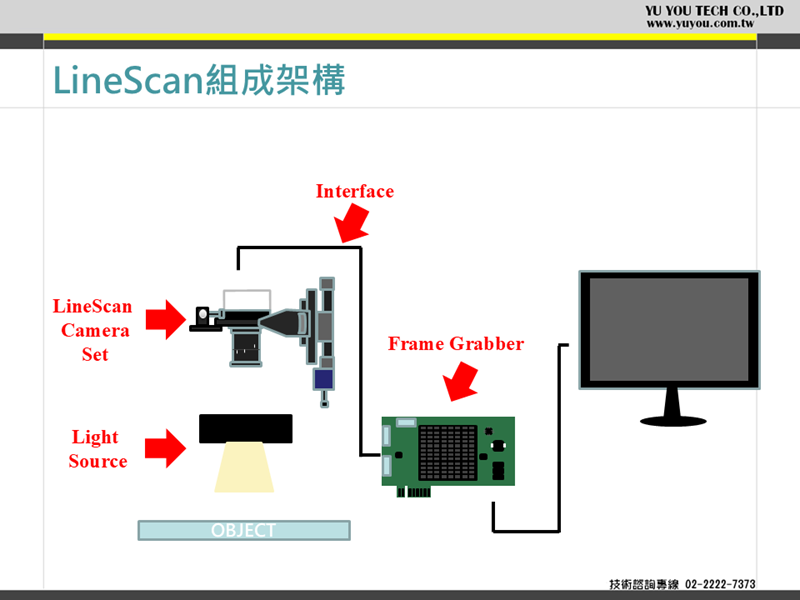 YU YOU TECH CO.,LTD
www.yuyou.com.tw

LineScan組成架構

Interface

LineScan Camera Set

Frame Grabber

Light Source

OBJECT

技術諮詢專線 02-2222-7373